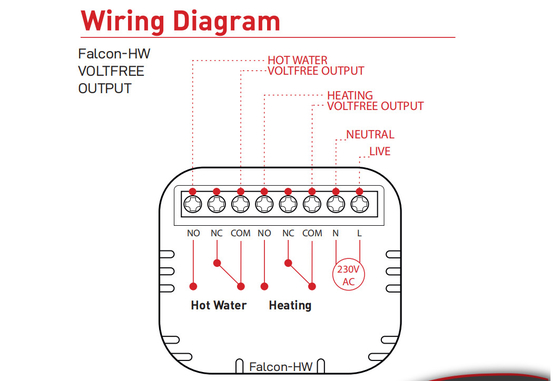 Wiring Diagram

Falcon-HW VOLTFREE OUTPUT

HOT WATER VOLTFREE OUTPUT

HEATING VOLTFREE OUTPUT

NEUTRAL

LIVE

NO NC COM NO NC COM N L

230V AC

Hot Water Heating

Falcon-HW